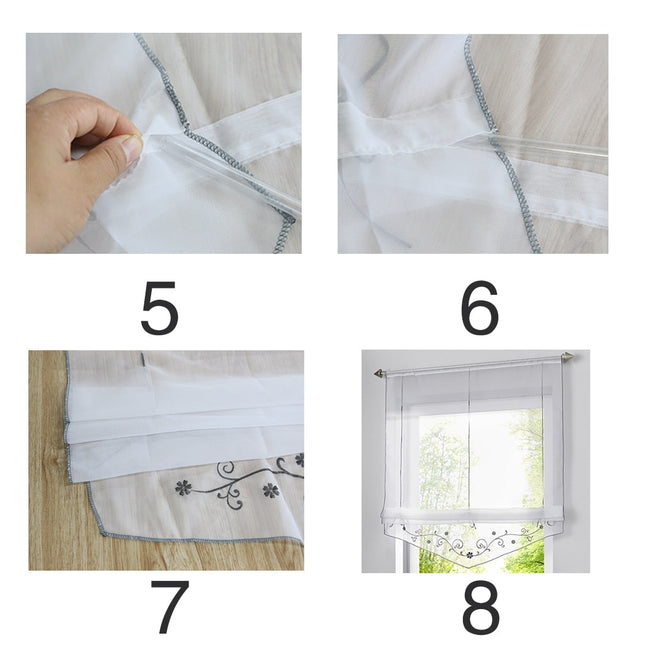 5

6

7

8